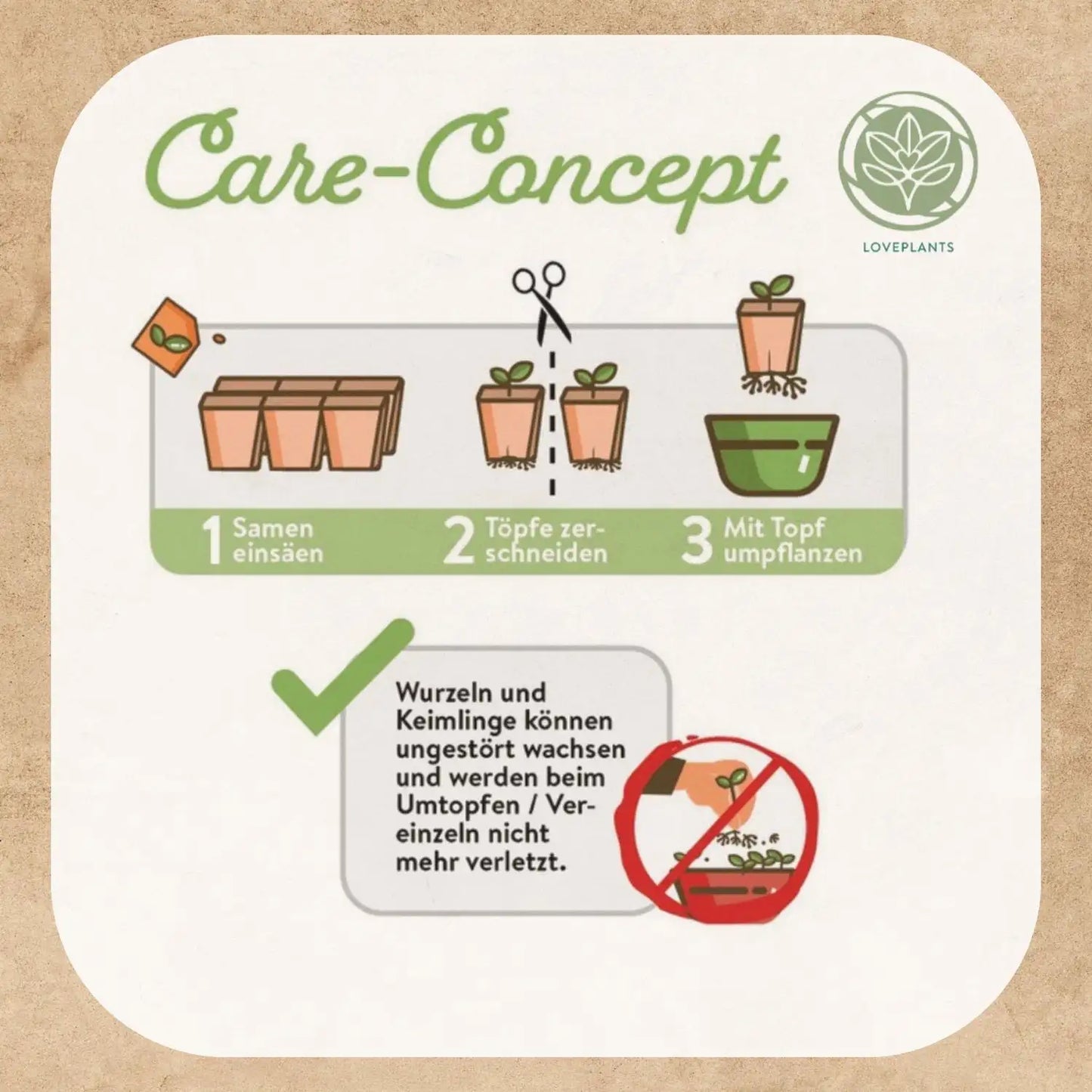 Care-Concept

LOVEPLANTS

1 Samen einsäen

2 Töpfe zerschneiden

3 Mit Topf umpflanzen

Wurzeln und Keimlinge können ungestört wachsen und werden beim Umtopfen / Vereinzeln nicht mehr verletzt.